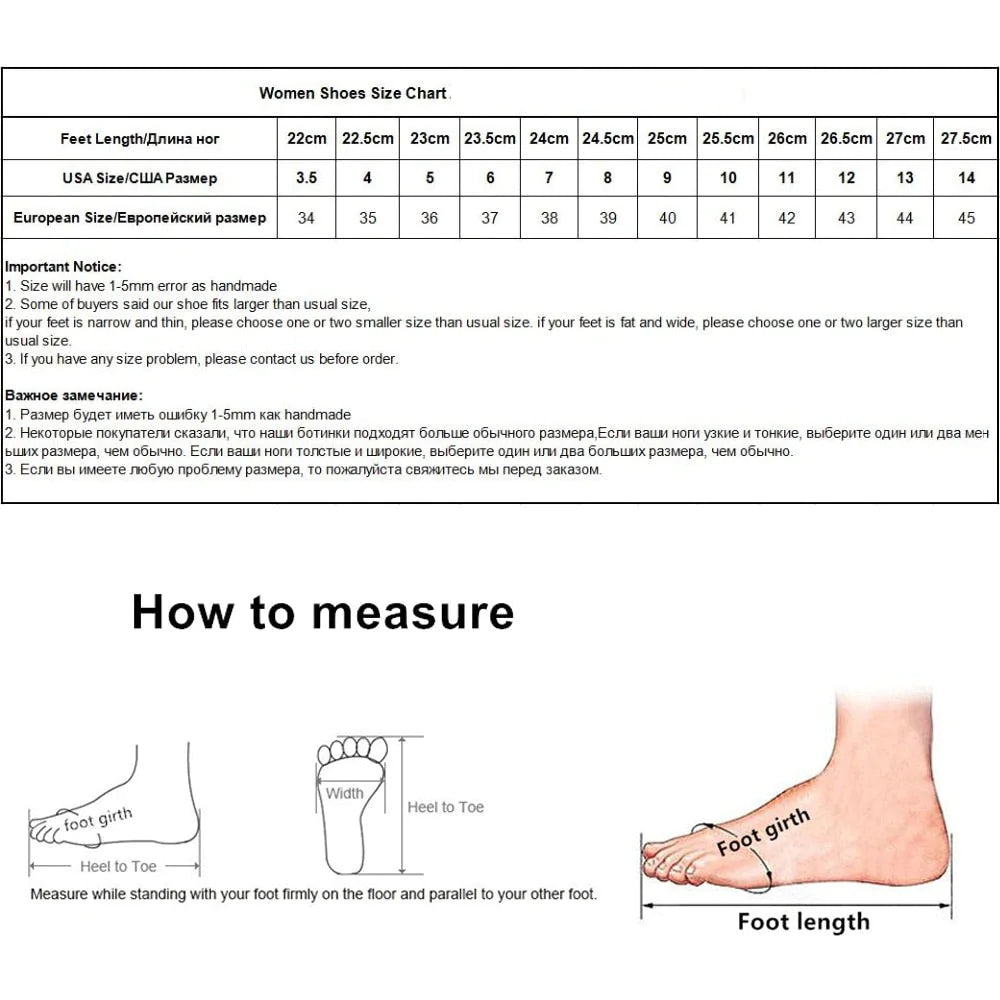 Women Shoes Size Chart

| Feet Length/Длина ног | 22cm | 22.5cm | 23cm | 23.5cm | 24cm | 24.5cm | 25cm | 25.5cm | 26cm | 26.5cm | 27cm | 27.5cm |
|---|---|---|---|---|---|---|---|---|---|---|---|---|
| USA Size/США Размер | 3.5 | 4 | 5 | 6 | 7 | 8 | 9 | 10 | 11 | 12 | 13 | 14 |
| European Size/Европейский размер | 34 | 35 | 36 | 37 | 38 | 39 | 40 | 41 | 42 | 43 | 44 | 45 |

Important Notice:
1. Size will have 1-5mm error as handmade
2. Some of buyers said our shoe fits larger than usual size,
if your feet is narrow and thin, please choose one or two smaller size than usual size. if your feet is fat and wide, please choose one or two larger size than usual size.
3. If you have any size problem, please contact us before order.

Важное замечание:
1. Размер будет иметь ошибку 1-5mm как handmade
2. Некоторые покупатели сказали, что наши ботинки подходят больше обычного размера,Если ваши ноги узкие и тонкие, выберите один или два меньших размера, чем обычно. Если ваши ноги толстые и широкие, выберите один или два больших размера, чем обычно.
3. Если вы имеете любую проблему размера, то пожалуйста свяжитесь мы перед заказом.

How to measure

foot girth
Heel to Toe
Width
Heel to Toe
Measure while standing with your foot firmly on the floor and parallel to your other foot.

Foot girth
Foot length