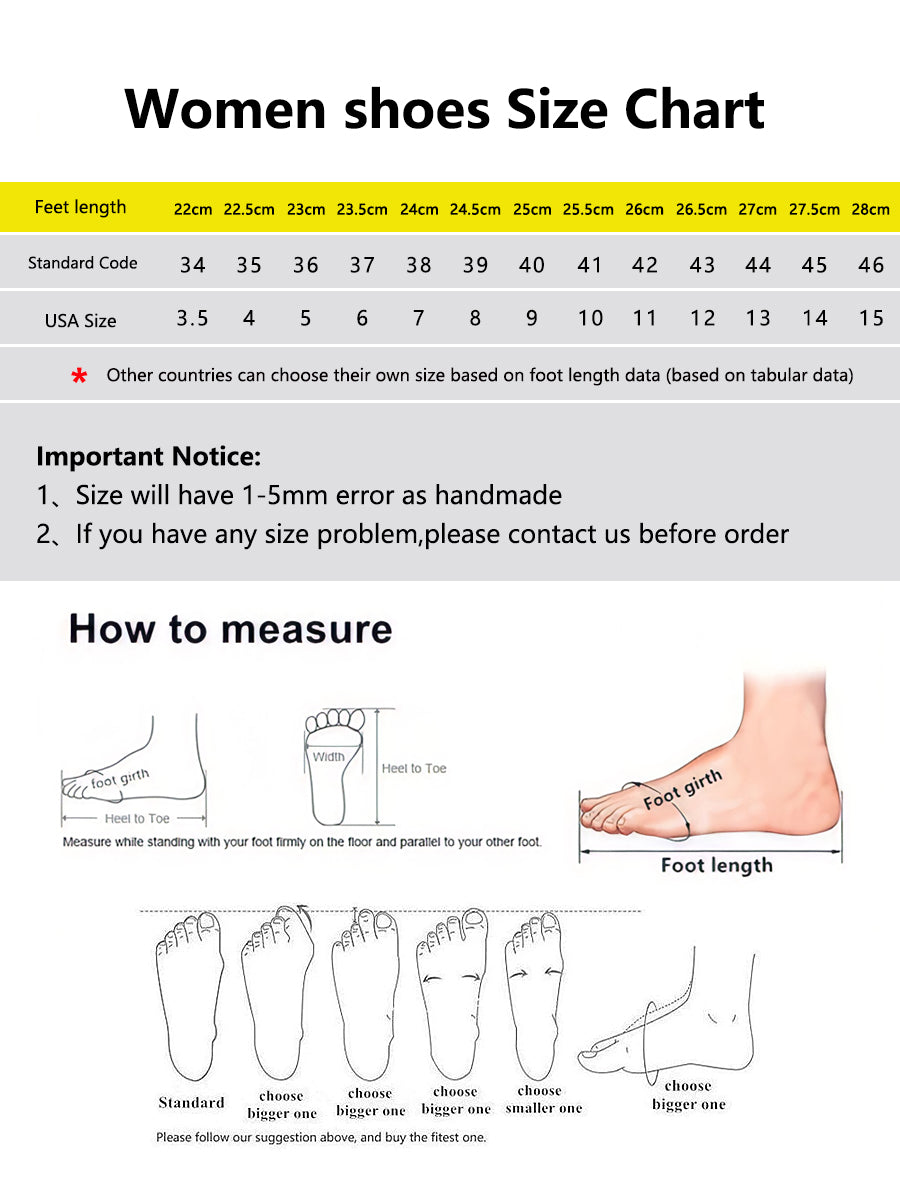 Women shoes Size Chart

| Feet length | 22cm | 22.5cm | 23cm | 23.5cm | 24cm | 24.5cm | 25cm | 25.5cm | 26cm | 26.5cm | 27cm | 27.5cm | 28cm |
|---|---|---|---|---|---|---|---|---|---|---|---|---|---|
| Standard Code | 34 | 35 | 36 | 37 | 38 | 39 | 40 | 41 | 42 | 43 | 44 | 45 | 46 |
| USA Size | 3.5 | 4 | 5 | 6 | 7 | 8 | 9 | 10 | 11 | 12 | 13 | 14 | 15 |

* Other countries can choose their own size based on foot length data (based on tabular data)

Important Notice:
1、Size will have 1-5mm error as handmade
2、If you have any size problem,please contact us before order

How to measure

foot girth
Heel to Toe
Width
Heel to Toe
Measure while standing with your foot firmly on the floor and parallel to your other foot.
Foot girth
Foot length

Standard
choose bigger one
choose bigger one
choose bigger one
choose smaller one
choose bigger one
Please follow our suggestion above, and buy the fitest one.