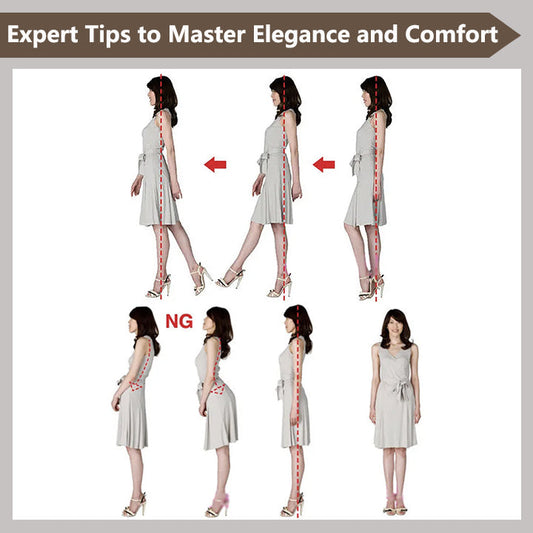 Expert Tips to Master Elegance and Comfort

NG