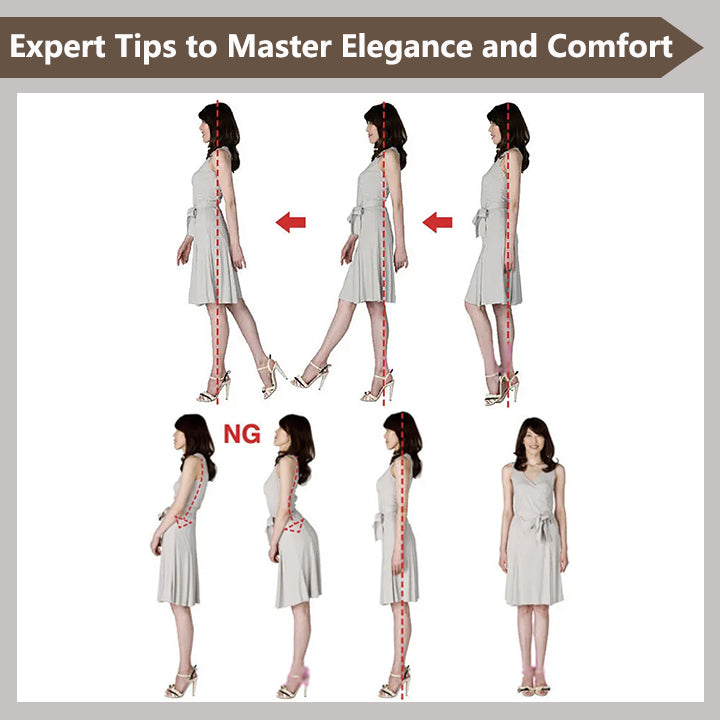 Expert Tips to Master Elegance and Comfort

NG